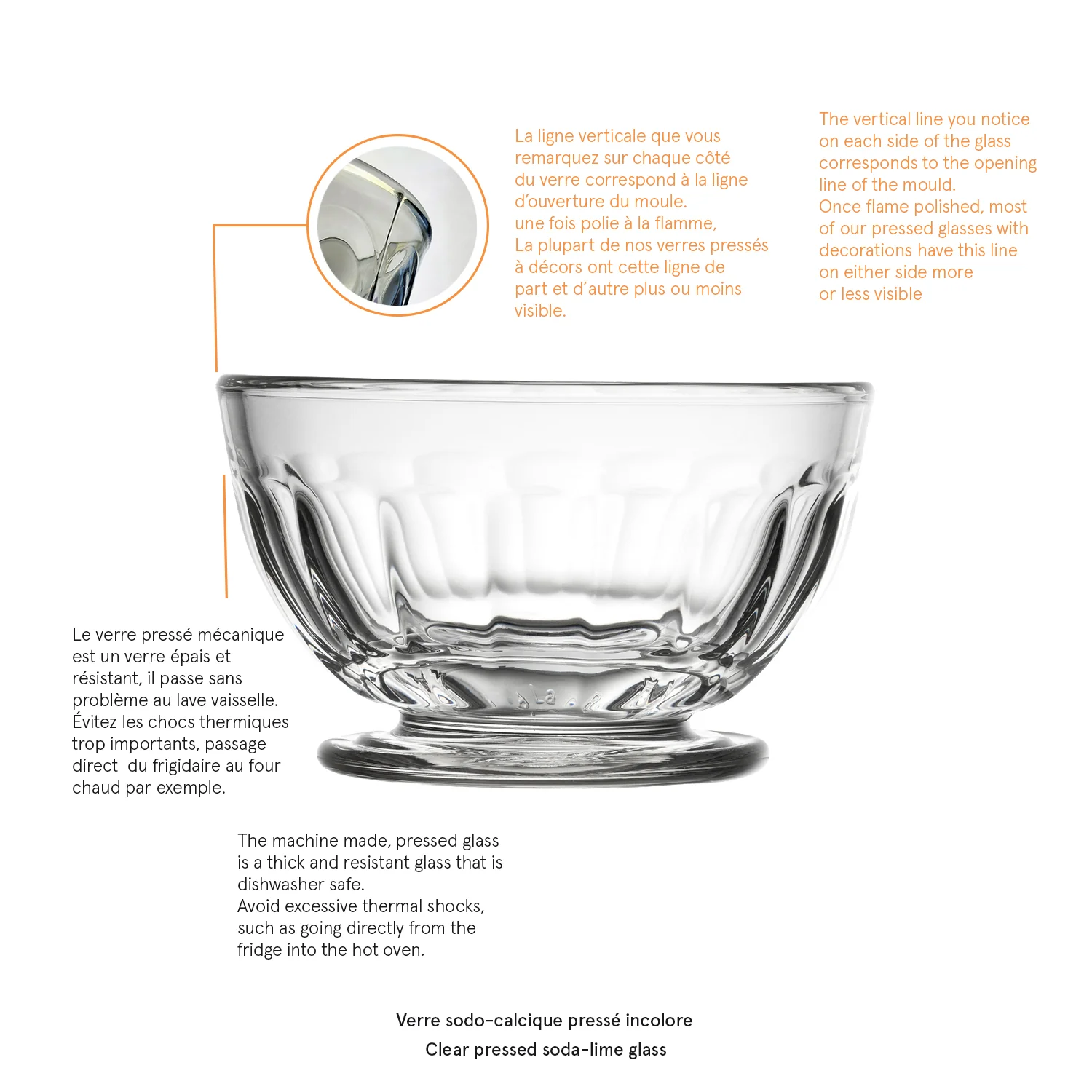 La ligne verticale que vous remarquez sur chaque côté du verre correspond à la ligne d'ouverture du moule.
une fois polie à la flamme,
La plupart de nos verres pressés à décors ont cette ligne de part et d'autre plus ou moins visible.

The vertical line you notice on each side of the glass corresponds to the opening line of the mould.
Once flame polished, most of our pressed glasses with decorations have this line on either side more or less visible

Le verre pressé mécanique est un verre épais et résistant, il passe sans problème au lave vaisselle.
Évitez les chocs thermiques trop importants, passage direct du frigidaire au four chaud par exemple.

The machine made, pressed glass is a thick and resistant glass that is dishwasher safe.
Avoid excessive thermal shocks, such as going directly from the fridge into the hot oven.

Verre sodo-calcique pressé incolore
Clear pressed soda-lime glass